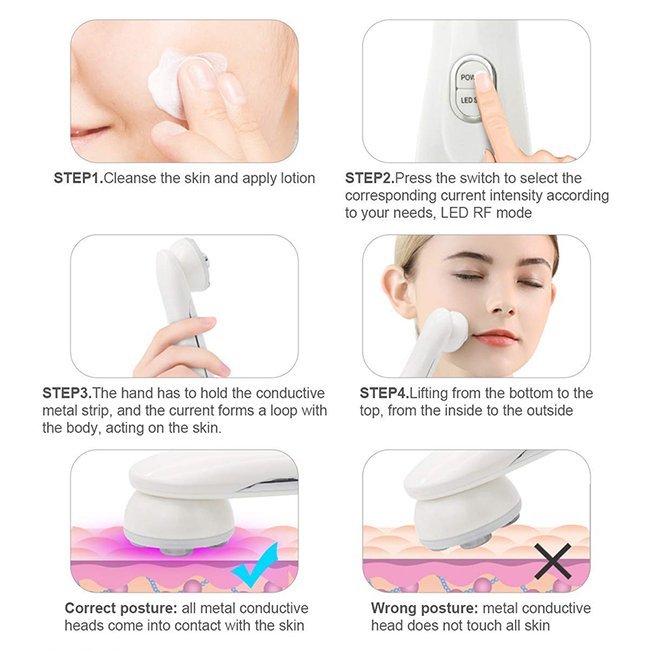 POW
LED S

STEP1.Cleanse the skin and apply lotion

STEP2.Press the switch to select the corresponding current intensity according to your needs, LED RF mode

STEP3.The hand has to hold the conductive metal strip, and the current forms a loop with the body, acting on the skin.

STEP4.Lifting from the bottom to the top, from the inside to the outside

Correct posture: all metal conductive heads come into contact with the skin

Wrong posture: metal conductive head does not touch all skin